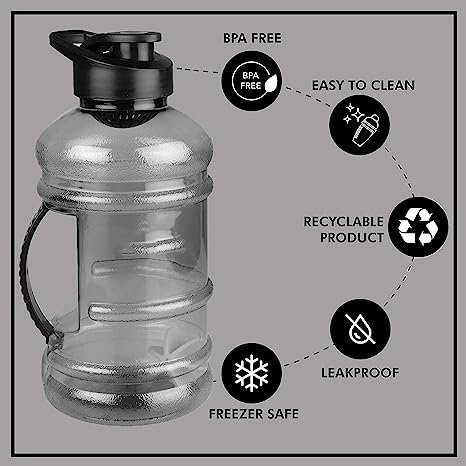 BPA FREE

BPA FREE

EASY TO CLEAN

RECYCLABLE PRODUCT

LEAKPROOF

FREEZER SAFE